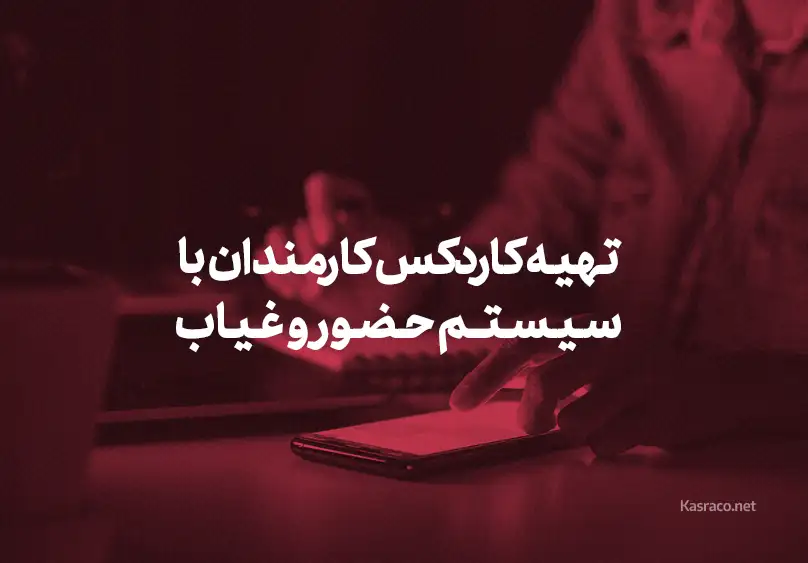 تهیه کاردکس کارمندان با سیستم حضور و غیاب

Kasraco.net